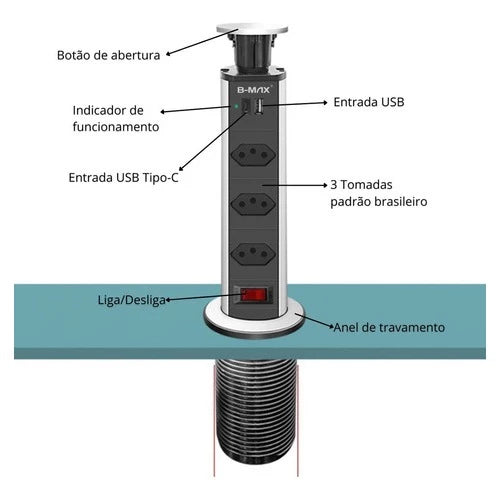 Botão de abertura

B-MAX

Indicador de funcionamento

Entrada USB

Entrada USB Tipo-C

3 Tomadas padrão brasileiro

Liga/Desliga

Anel de travamento